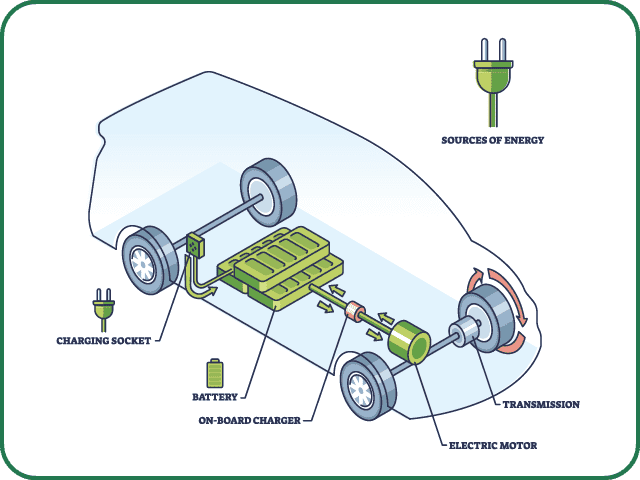 SOURCES OF ENERGY

CHARGING SOCKET

BATTERY

ON-BOARD CHARGER

TRANSMISSION

ELECTRIC MOTOR